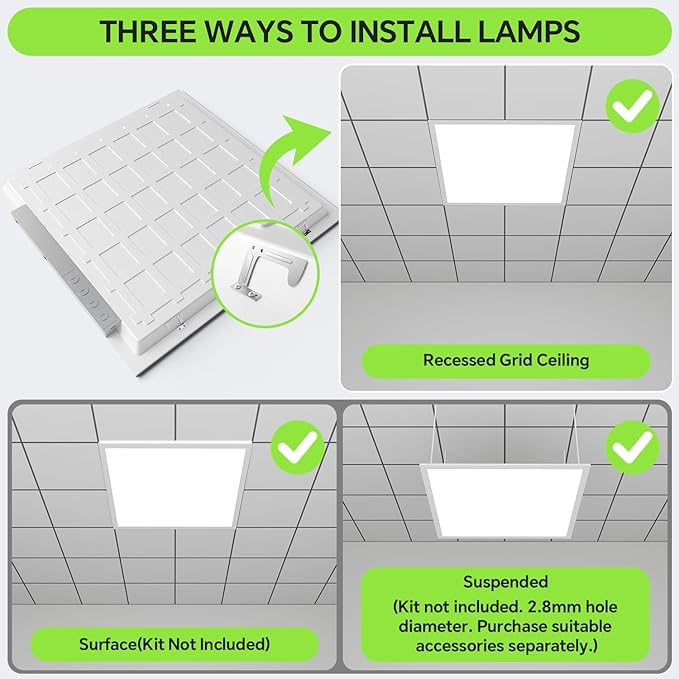 THREE WAYS TO INSTALL LAMPS

Recessed Grid Ceiling

Surface(Kit Not Included)

Suspended
(Kit not included. 2.8mm hole diameter. Purchase suitable accessories separately.)