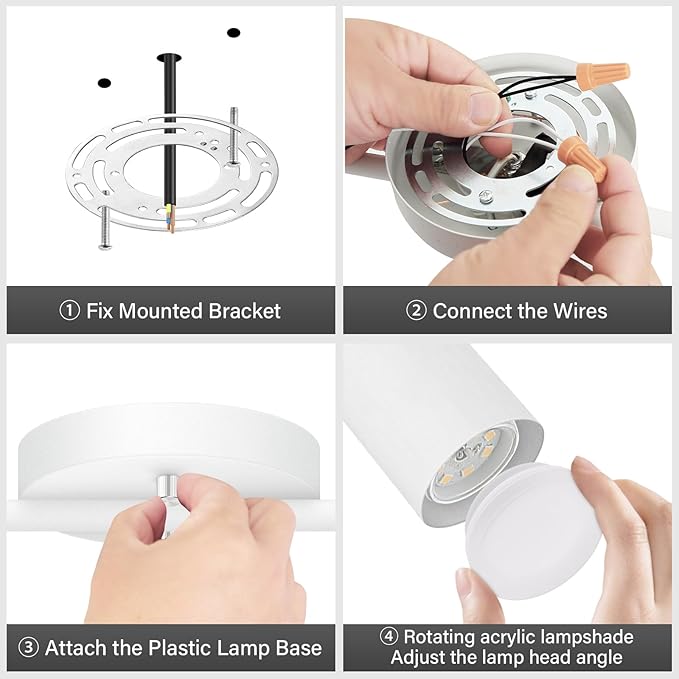 ① Fix Mounted Bracket

② Connect the Wires

③ Attach the Plastic Lamp Base

④ Rotating acrylic lampshade
Adjust the lamp head angle