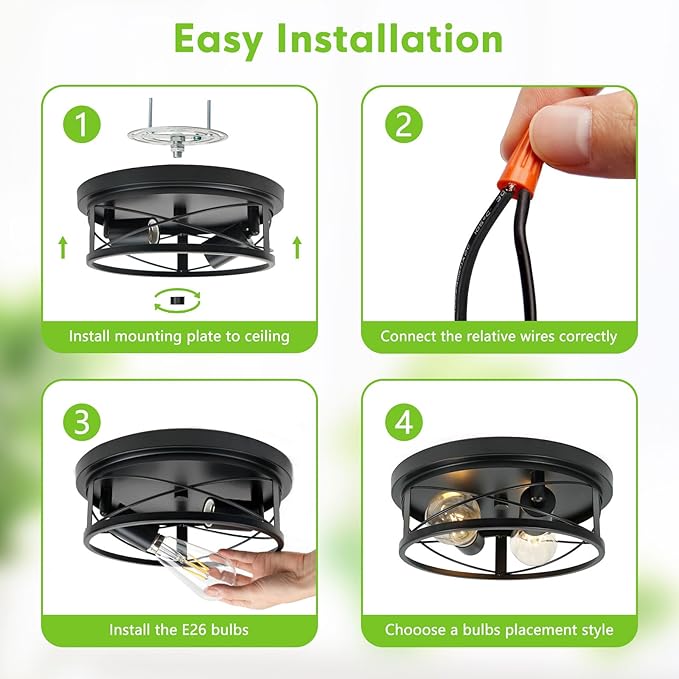 Easy Installation

1

Install mounting plate to ceiling

2

Connect the relative wires correctly

3

Install the E26 bulbs

4

Chooose a bulbs placement style