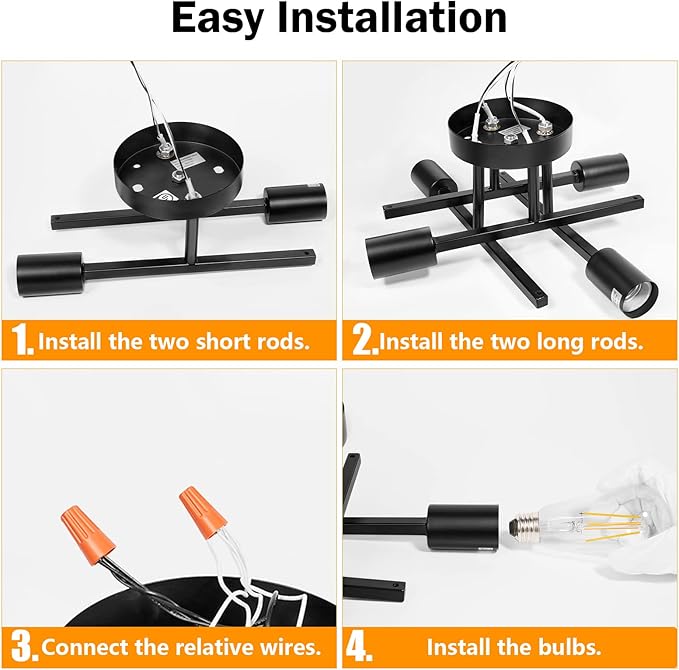 Easy Installation

1. Install the two short rods.

2. Install the two long rods.

3. Connect the relative wires.

4. Install the bulbs.