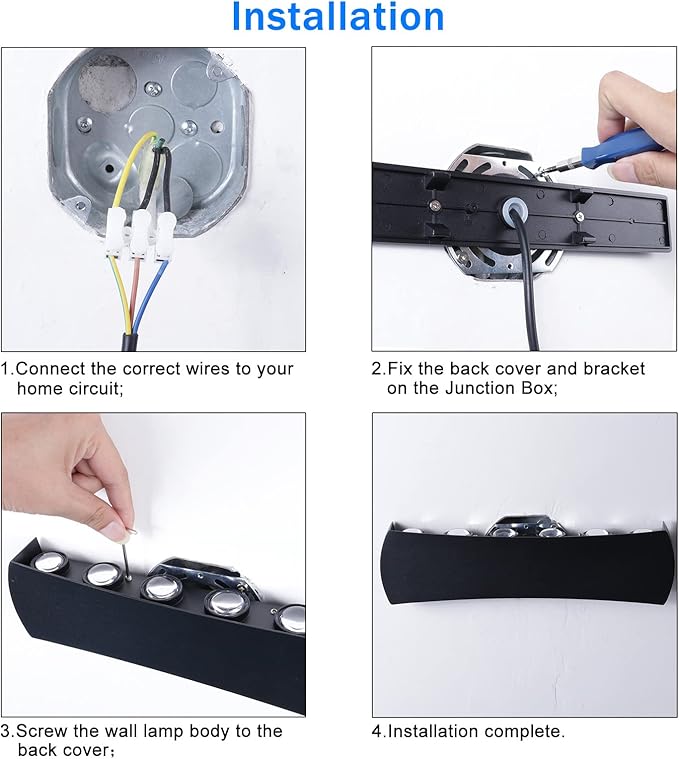 Installation

1.Connect the correct wires to your home circuit;

2.Fix the back cover and bracket on the Junction Box;

3.Screw the wall lamp body to the back cover；

4.Installation complete.