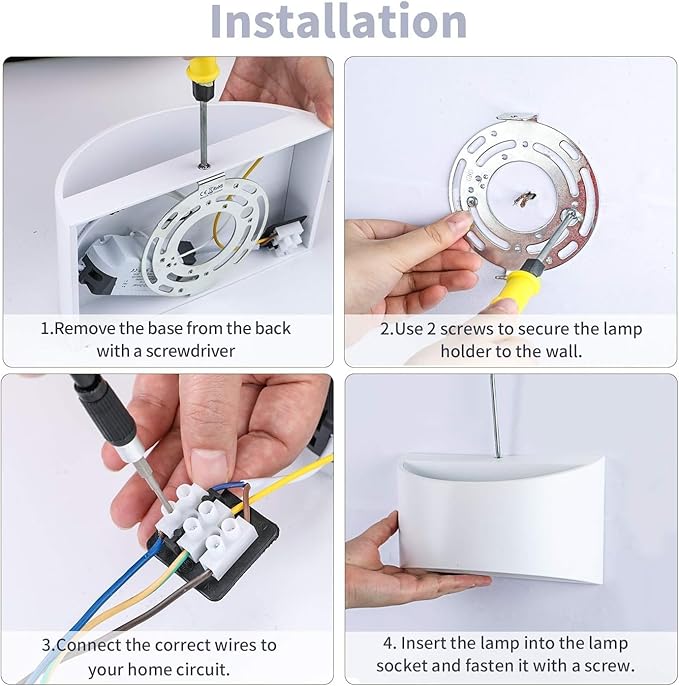 Installation

1.Remove the base from the back with a screwdriver

2.Use 2 screws to secure the lamp holder to the wall.

3.Connect the correct wires to your home circuit.

4. Insert the lamp into the lamp socket and fasten it with a screw.