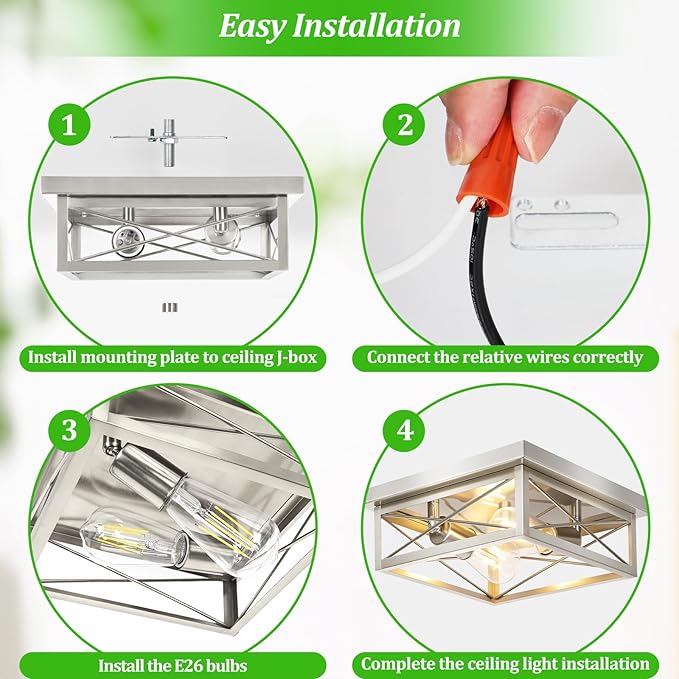 Easy Installation

1

Install mounting plate to ceiling J-box

2

Connect the relative wires correctly

3

Install the E26 bulbs

4

Complete the ceiling light installation