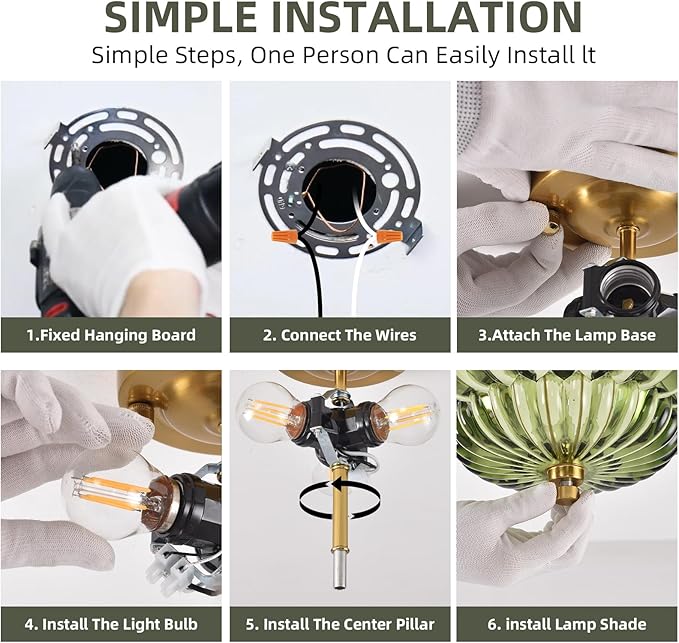 SIMPLE INSTALLATION

Simple Steps, One Person Can Easily Install lt

1.Fixed Hanging Board

2. Connect The Wires

3.Attach The Lamp Base

4. Install The Light Bulb

5. Install The Center Pillar

6. install Lamp Shade