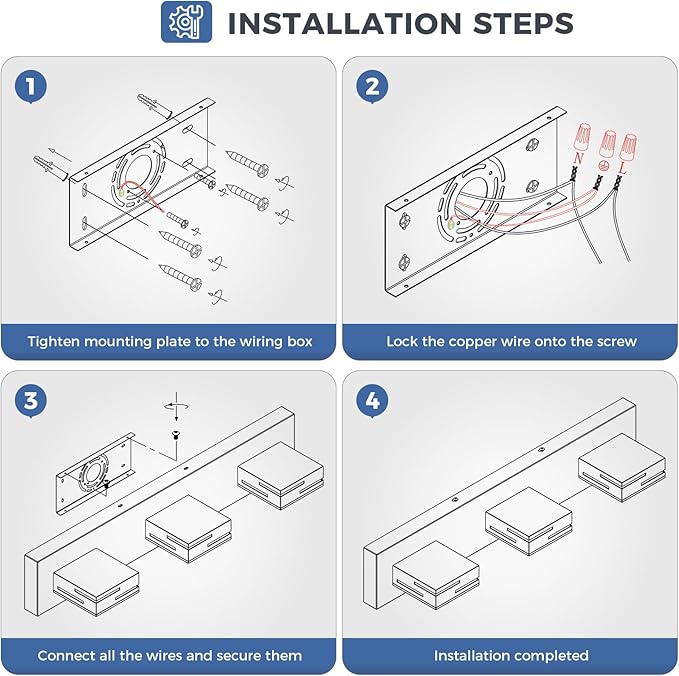 INSTALLATION STEPS

1

Tighten mounting plate to the wiring box

2

N

L

Lock the copper wire onto the screw

3

Connect all the wires and secure them

4

Installation completed