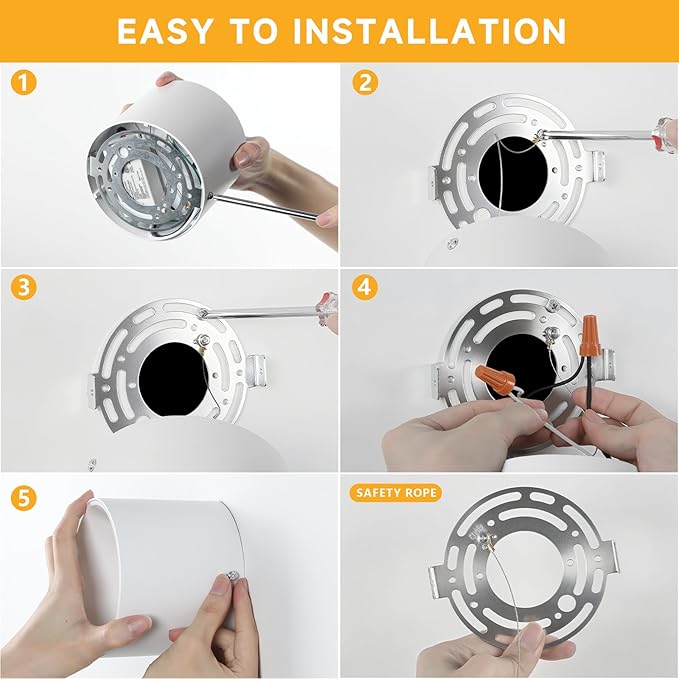 EASY TO INSTALLATION

1

2

3

4

5

SAFETY ROPE