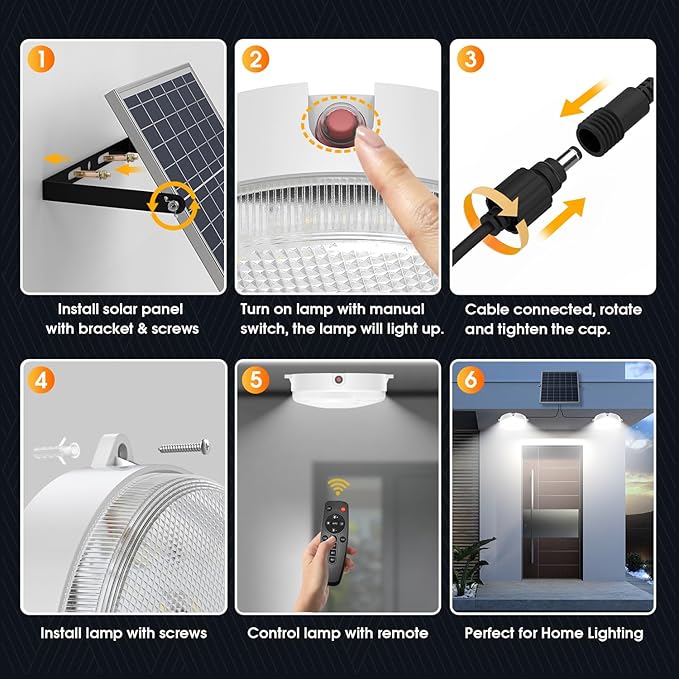 1

Install solar panel with bracket & screws

2

Turn on lamp with manual switch, the lamp will light up.

3

Cable connected, rotate and tighten the cap.

4

Install lamp with screws

5

Control lamp with remote

6

Perfect for Home Lighting