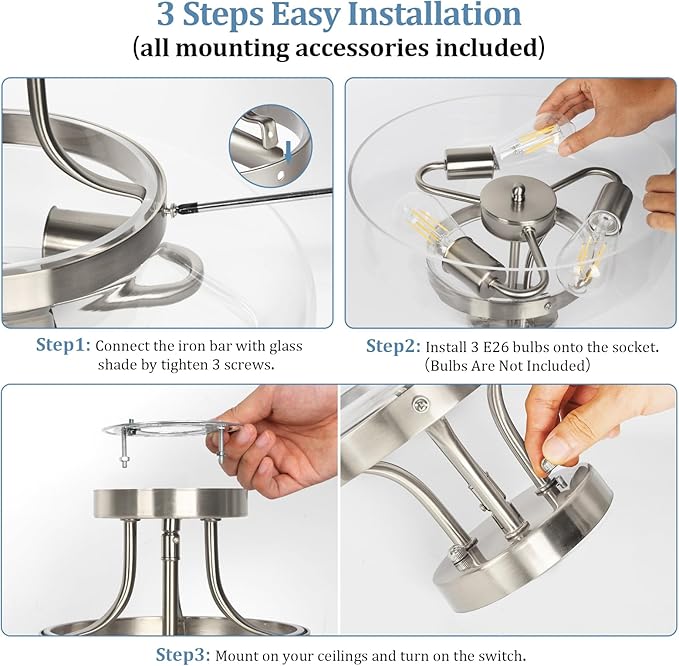 3 Steps Easy Installation
(all mounting accessories included)

Step1: Connect the iron bar with glass shade by tighten 3 screws.

Step2: Install 3 E26 bulbs onto the socket. (Bulbs Are Not Included)

Step3: Mount on your ceilings and turn on the switch.