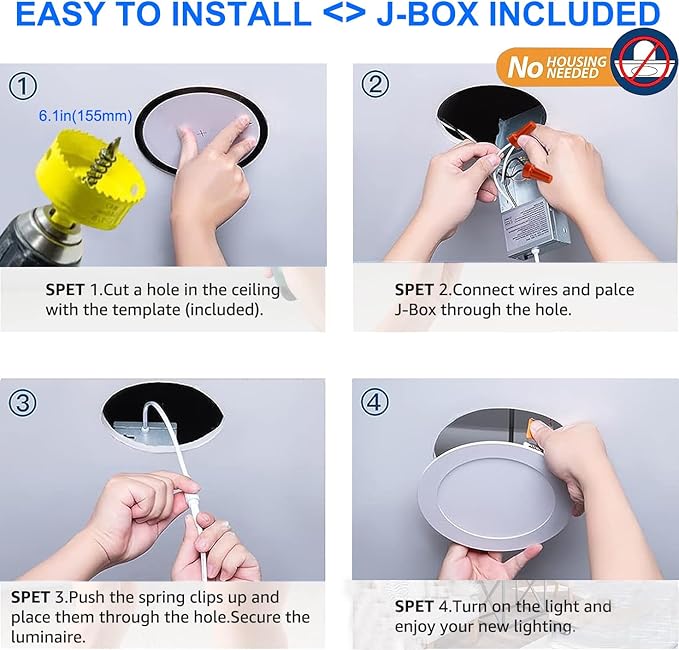 EASY TO INSTALL <> J-BOX INCLUDED

No HOUSING NEEDED

①

6.1in(155mm)

SPET 1.Cut a hole in the ceiling with the template (included).

②

SPET 2.Connect wires and palce J-Box through the hole.

③

SPET 3.Push the spring clips up and place them through the hole.Secure the luminaire.

④

SPET 4.Turn on the light and enjoy your new lighting.