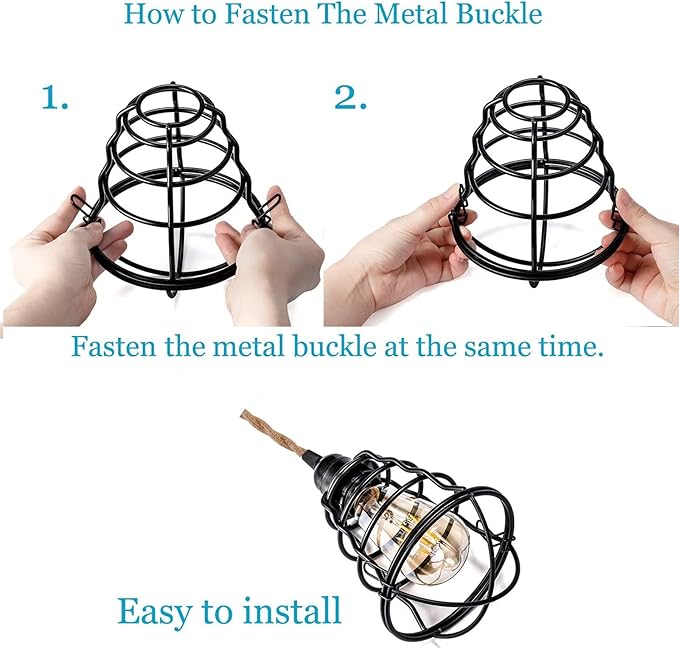 How to Fasten The Metal Buckle

1.

2.

Fasten the metal buckle at the same time.

Easy to install