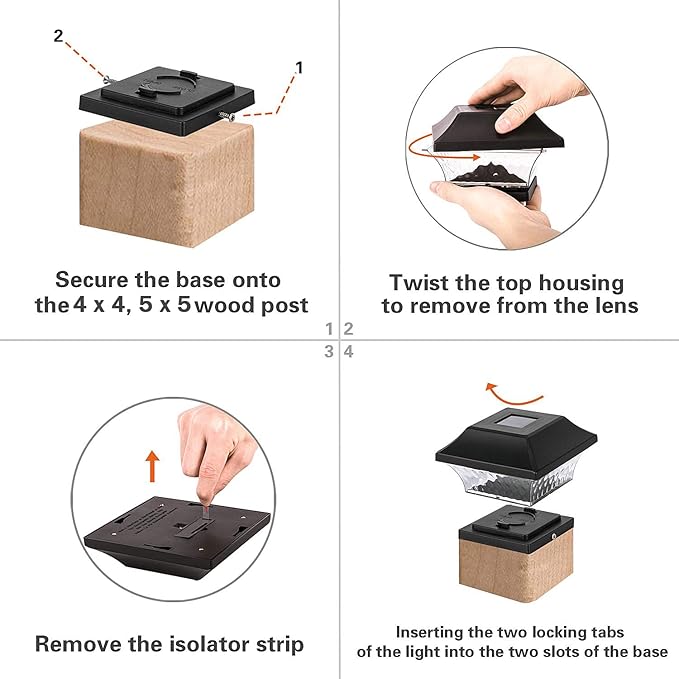 2

1

Secure the base onto the 4 x 4, 5 x 5 wood post

Twist the top housing to remove from the lens

1 2
3 4

Remove the isolator strip

Inserting the two locking tabs of the light into the two slots of the base