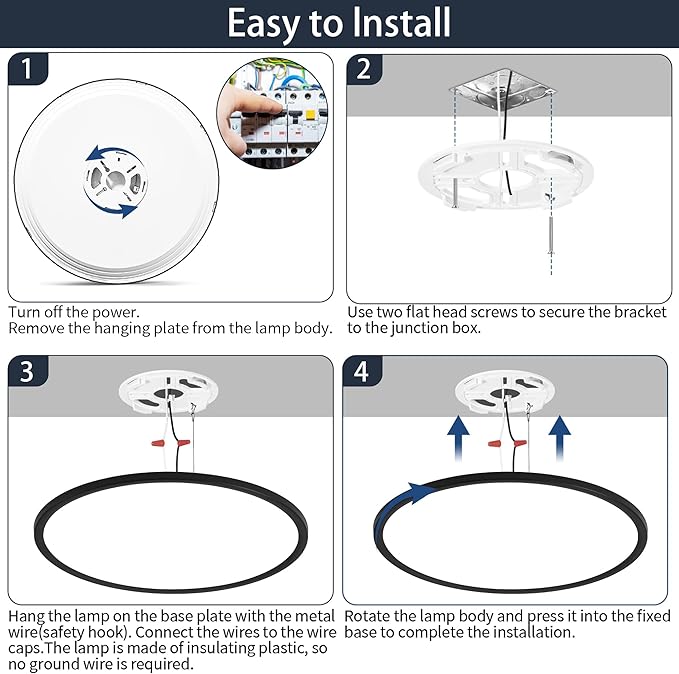 Easy to Install

1

Turn off the power.
Remove the hanging plate from the lamp body.

2

Use two flat head screws to secure the bracket to the junction box.

3

Hang the lamp on the base plate with the metal wire(safety hook). Connect the wires to the wire caps.The lamp is made of insulating plastic, so no ground wire is required.

4

Rotate the lamp body and press it into the fixed base to complete the installation.