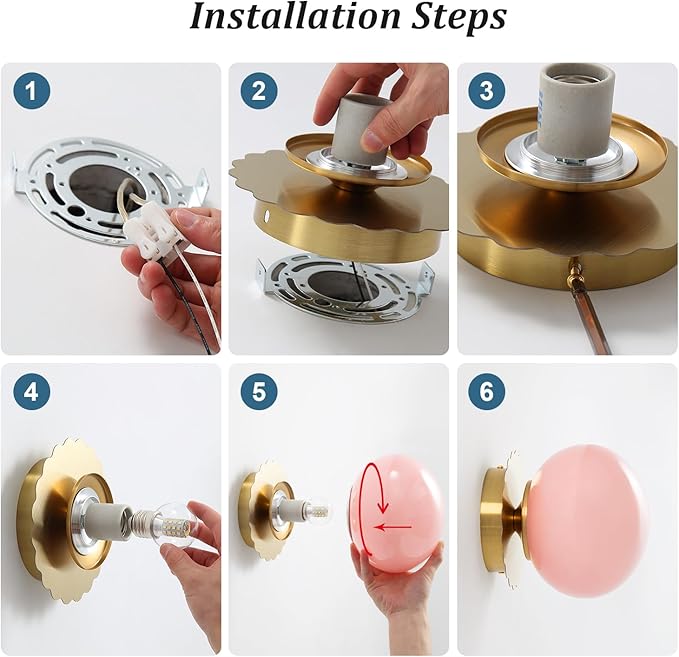 Installation Steps

1

2

3

4

5

6