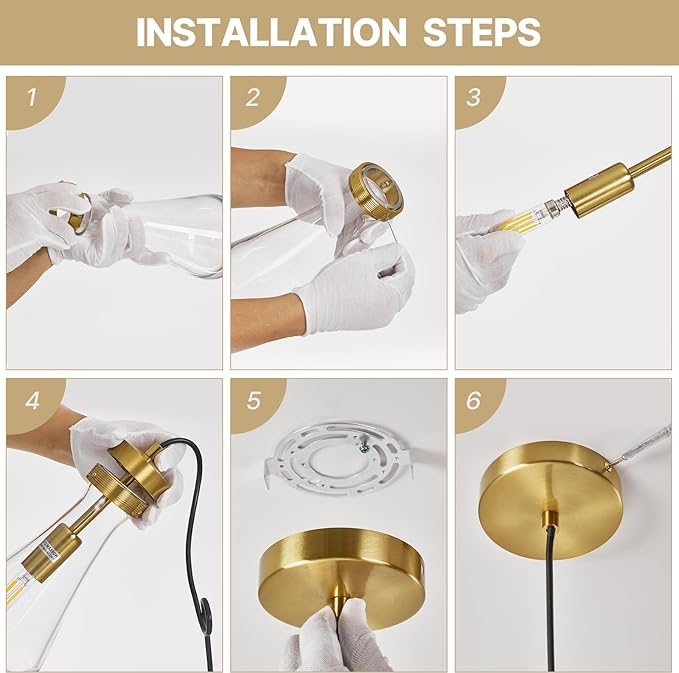 INSTALLATION STEPS

1

2

3

4

5

6