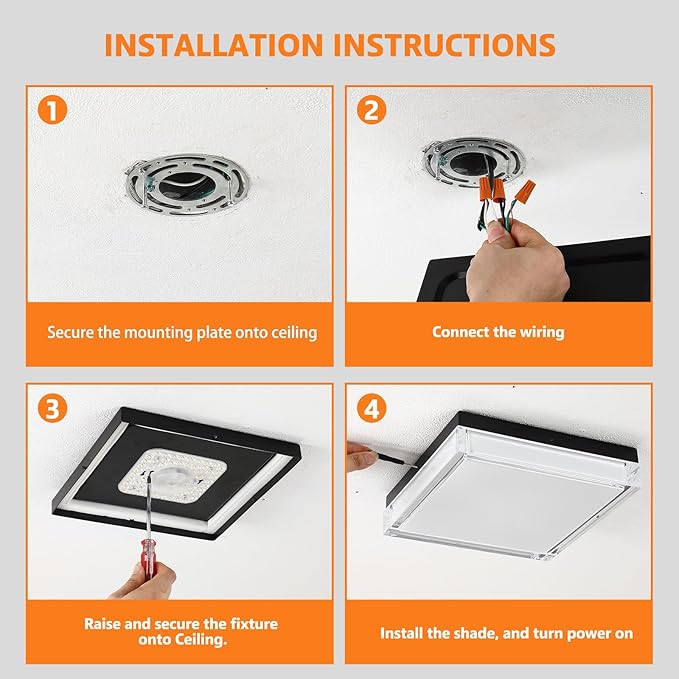 INSTALLATION INSTRUCTIONS

1

Secure the mounting plate onto ceiling

2

Connect the wiring

3

Raise and secure the fixture onto Ceiling.

4

Install the shade, and turn power on