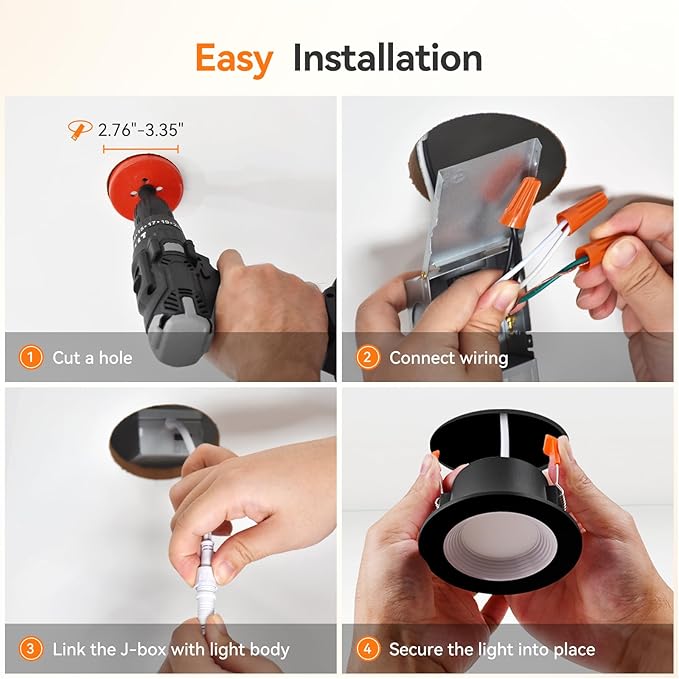 Easy Installation

2.76"-3.35"

1 Cut a hole

2 Connect wiring

3 Link the J-box with light body

4 Secure the light into place