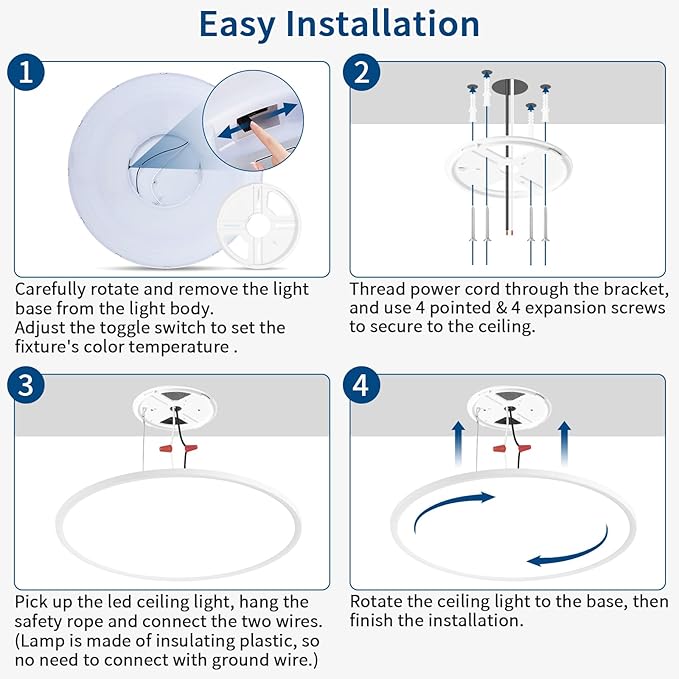 Easy Installation

1

Carefully rotate and remove the light base from the light body.
Adjust the toggle switch to set the fixture's color temperature .

2

Thread power cord through the bracket, and use 4 pointed & 4 expansion screws to secure to the ceiling.

3

Pick up the led ceiling light, hang the safety rope and connect the two wires. (Lamp is made of insulating plastic, so no need to connect with ground wire.)

4

Rotate the ceiling light to the base, then finish the installation.