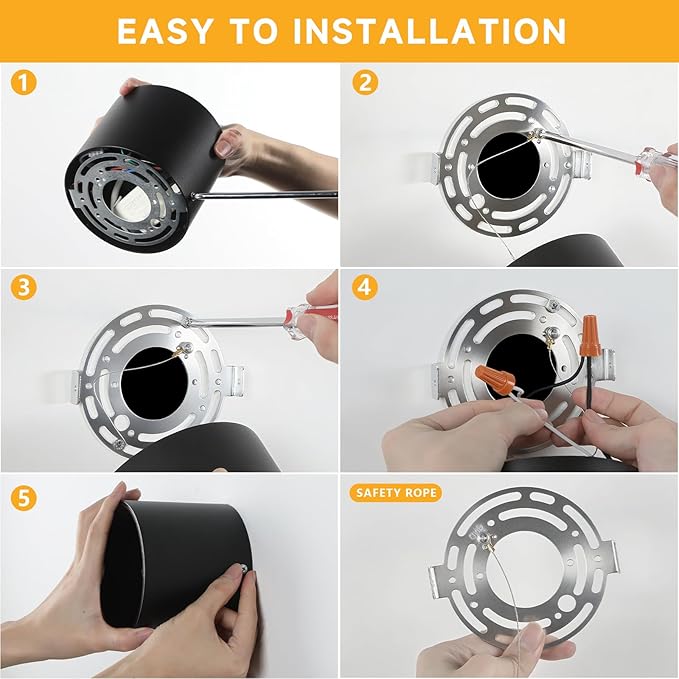 EASY TO INSTALLATION

1

2

3

4

5

SAFETY ROPE