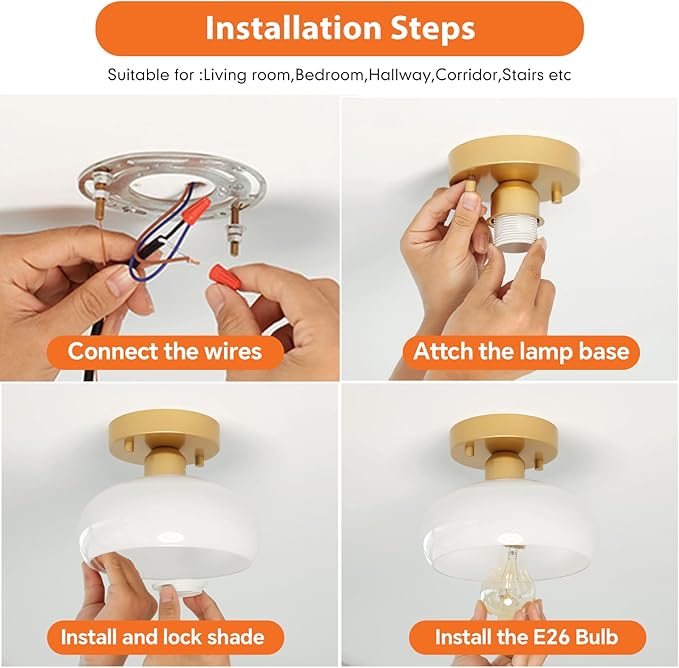 Installation Steps

Suitable for :Living room,Bedroom,Hallway,Corridor,Stairs etc

Connect the wires

Attch the lamp base

Install and lock shade

Install the E26 Bulb