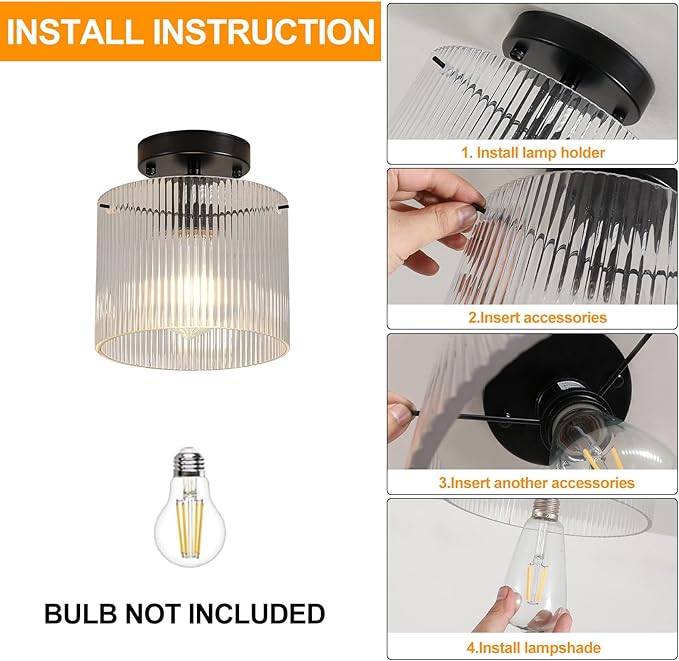 INSTALL INSTRUCTION

BULB NOT INCLUDED

1. Install lamp holder

2.Insert accessories

3.Insert another accessories

4.Install lampshade