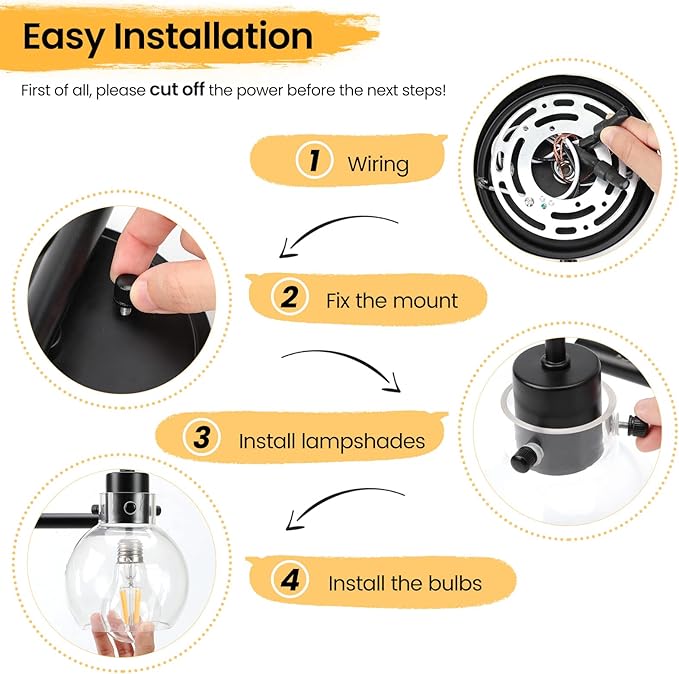 Easy Installation

First of all, please cut off the power before the next steps!

1 Wiring

2 Fix the mount

3 Install lampshades

4 Install the bulbs