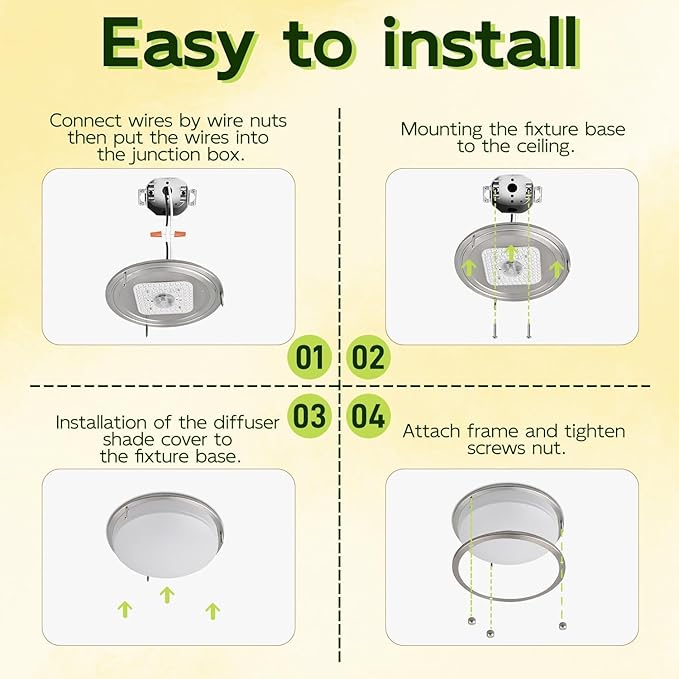 Easy to install

Connect wires by wire nuts then put the wires into the junction box.

01

Mounting the fixture base to the ceiling.

02

03

Installation of the diffuser shade cover to the fixture base.

04

Attach frame and tighten screws nut.