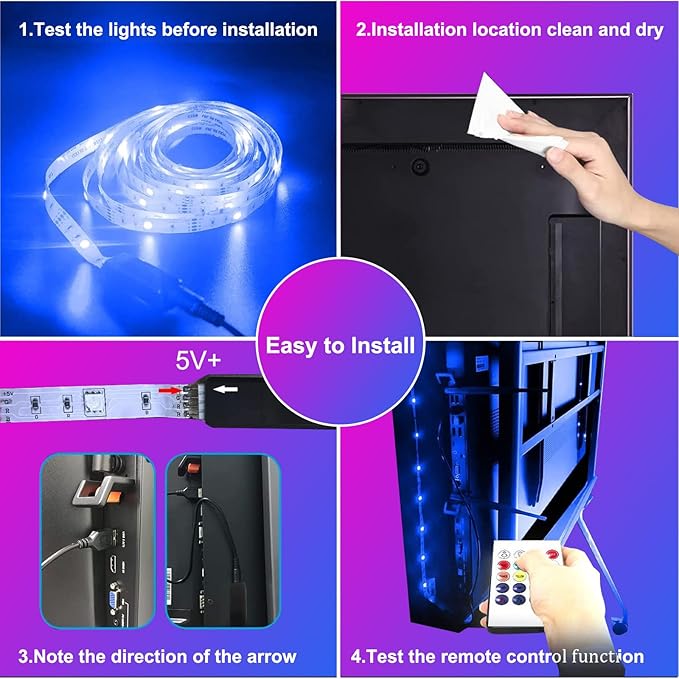 1.Test the lights before installation

2.Installation location clean and dry

Easy to Install

5V+

+5V

3.Note the direction of the arrow

4.Test the remote control function