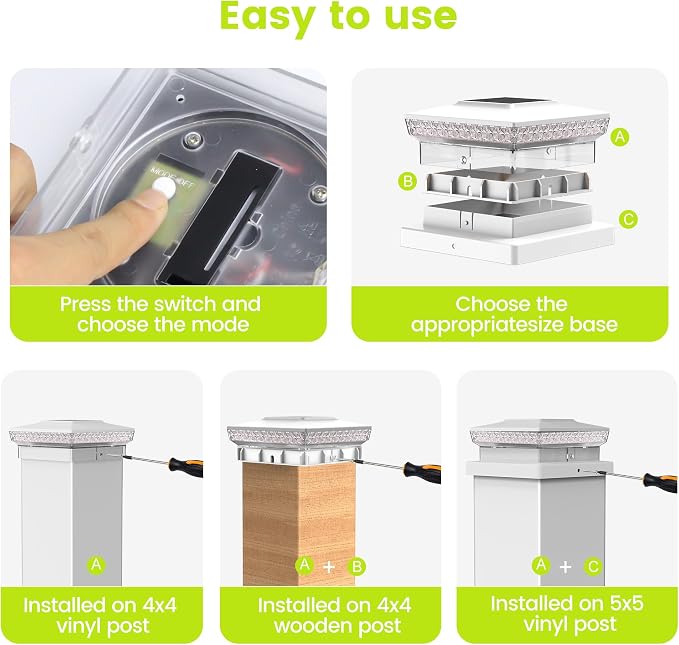 Easy to use

MODE/OFF

Press the switch and choose the mode

A

B

C

Choose the appropriatesize base

A

Installed on 4x4 vinyl post

A + B

Installed on 4x4 wooden post

A + C

Installed on 5x5 vinyl post