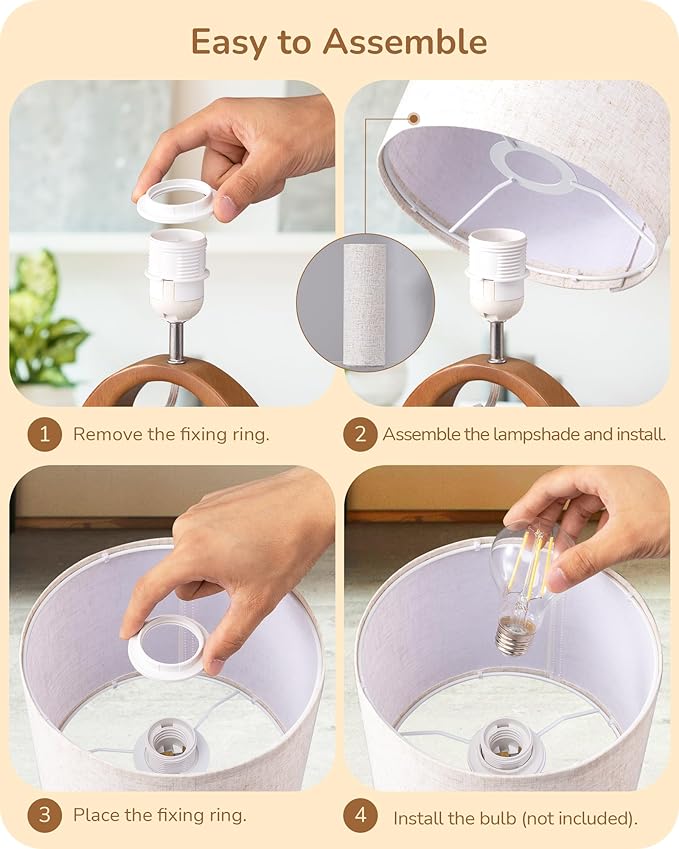 Easy to Assemble

1 Remove the fixing ring.

2 Assemble the lampshade and install.

3 Place the fixing ring.

4 Install the bulb (not included).