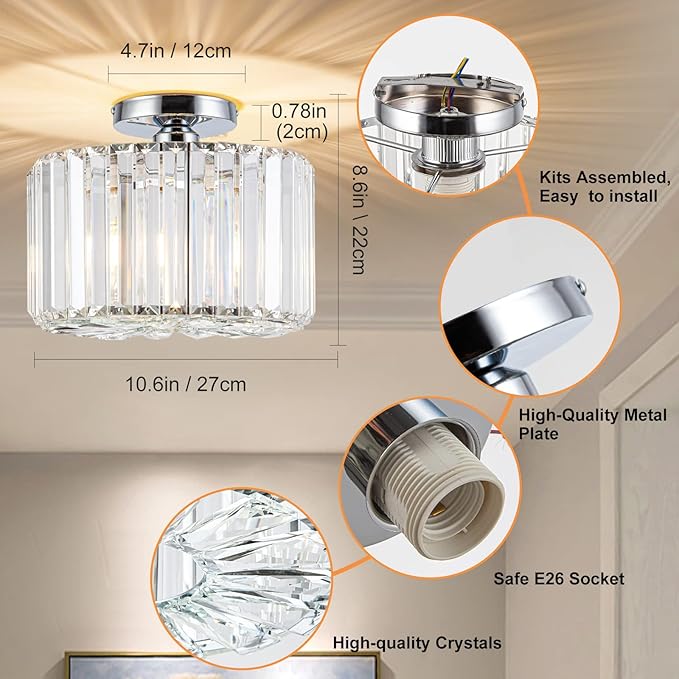 4.7in / 12cm

0.78in (2cm)

8.6in \ 22cm

10.6in / 27cm

Kits Assembled, Easy to install

High-Quality Metal Plate

Safe E26 Socket

High-quality Crystals