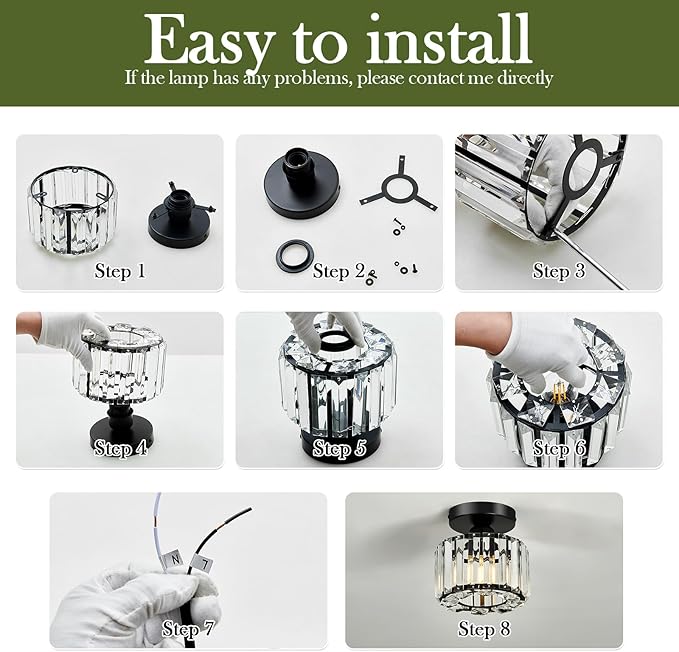 Easy to install
If the lamp has any problems, please contact me directly

Step 1

Step 2

Step 3

Step 4

Step 5

Step 6

N L

Step 7

Step 8