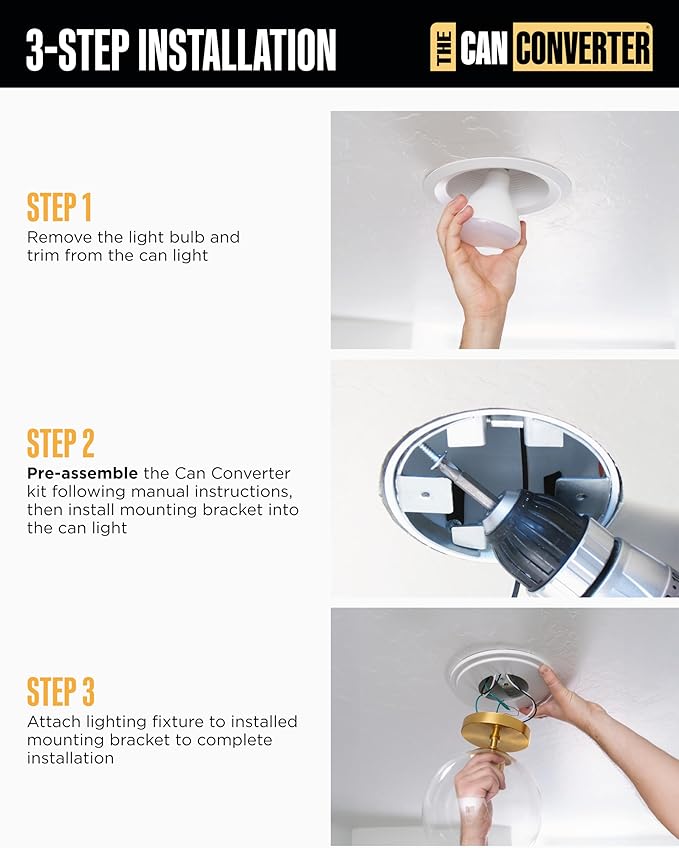 3-STEP INSTALLATION

THE CAN CONVERTER

STEP 1
Remove the light bulb and trim from the can light

STEP 2
Pre-assemble the Can Converter kit following manual instructions, then install mounting bracket into the can light

STEP 3
Attach lighting fixture to installed mounting bracket to complete installation