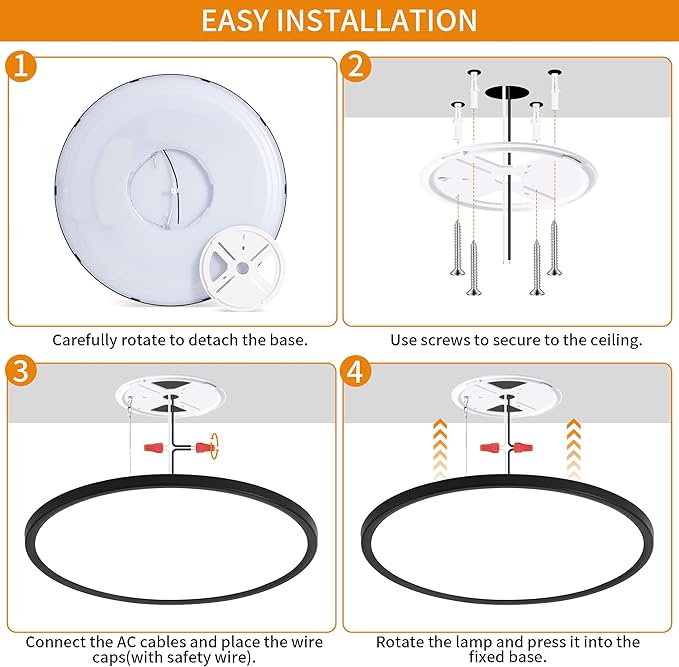 EASY INSTALLATION

1

Carefully rotate to detach the base.

2

Use screws to secure to the ceiling.

3

Connect the AC cables and place the wire caps(with safety wire).

4

Rotate the lamp and press it into the fixed base.