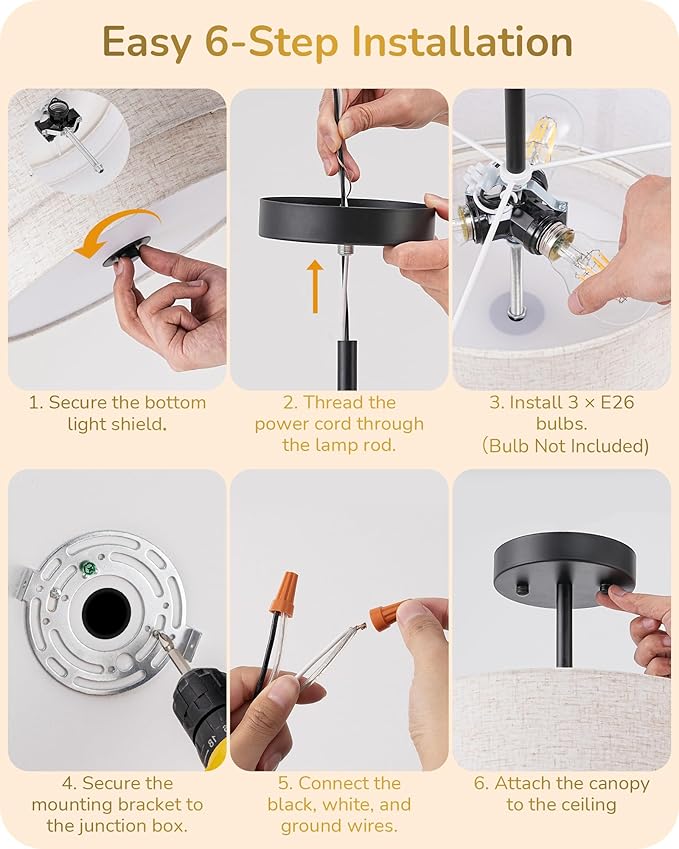 Easy 6-Step Installation

1. Secure the bottom light shield.

2. Thread the power cord through the lamp rod.

3. Install 3 × E26 bulbs. (Bulb Not Included)

4. Secure the mounting bracket to the junction box.

5. Connect the black, white, and ground wires.

6. Attach the canopy to the ceiling