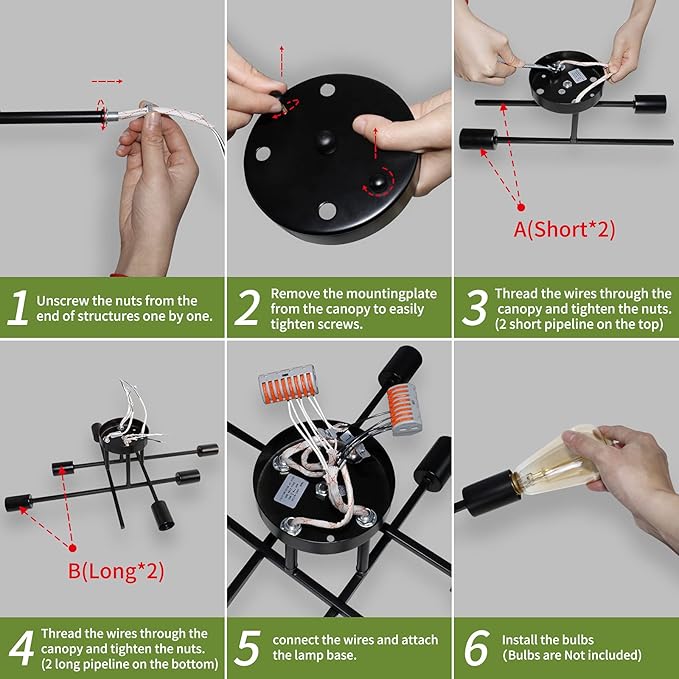 A(Short*2)

1 Unscrew the nuts from the end of structures one by one.

2 Remove the mountingplate from the canopy to easily tighten screws.

3 Thread the wires through the canopy and tighten the nuts. (2 short pipeline on the top)

B(Long*2)

4 Thread the wires through the canopy and tighten the nuts. (2 long pipeline on the bottom)

5 connect the wires and attach the lamp base.

6 Install the bulbs (Bulbs are Not included)