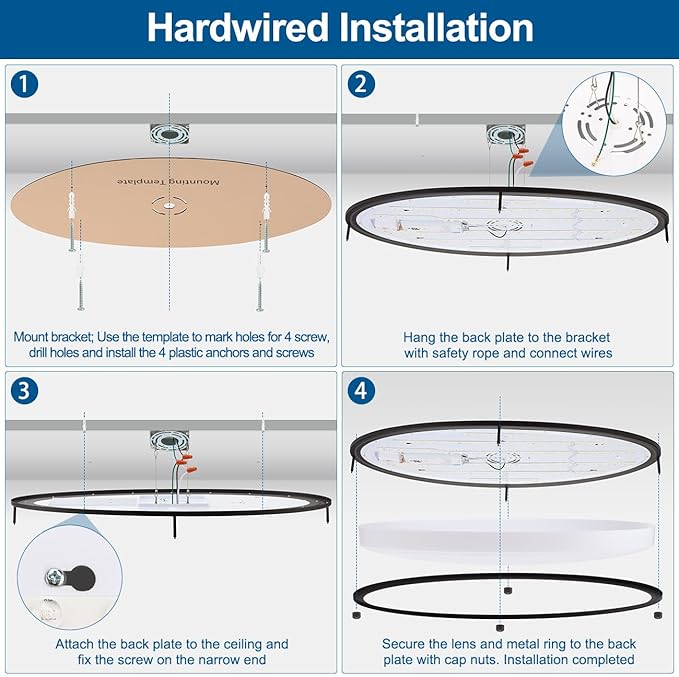 Hardwired Installation

1

Mounting Template

Mount bracket; Use the template to mark holes for 4 screw, drill holes and install the 4 plastic anchors and screws

2

Hang the back plate to the bracket with safety rope and connect wires

3

Attach the back plate to the ceiling and fix the screw on the narrow end

4

Secure the lens and metal ring to the back plate with cap nuts. Installation completed