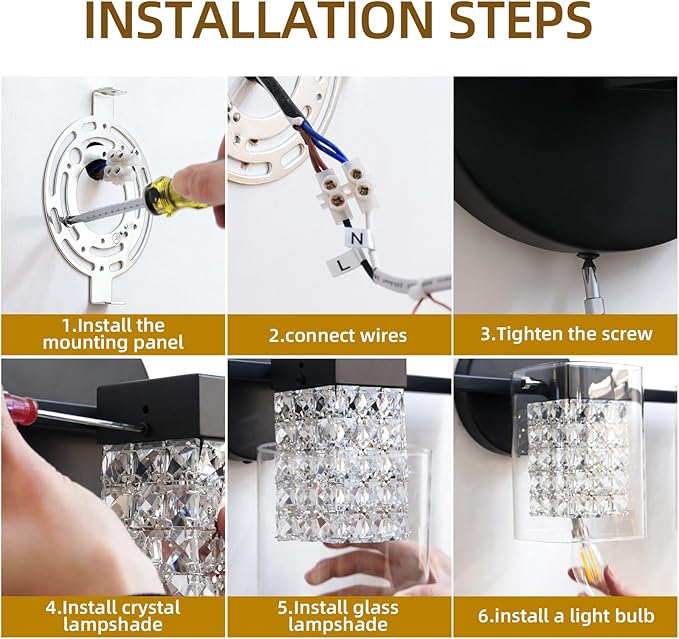 INSTALLATION STEPS

N

L

1.Install the mounting panel

2.connect wires

3.Tighten the screw

4.Install crystal lampshade

5.Install glass lampshade

6.install a light bulb