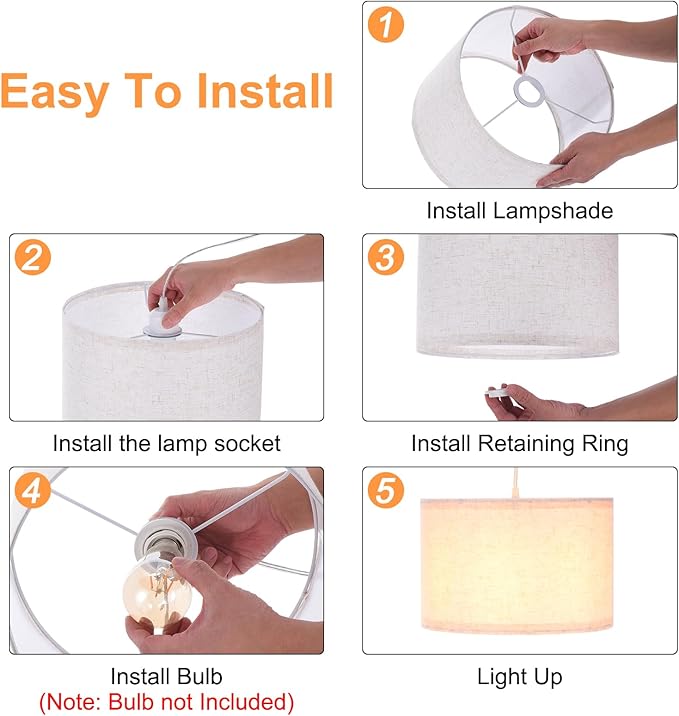 Easy To Install

1

Install Lampshade

2

Install the lamp socket

3

Install Retaining Ring

4

Install Bulb
(Note: Bulb not Included)

5

Light Up