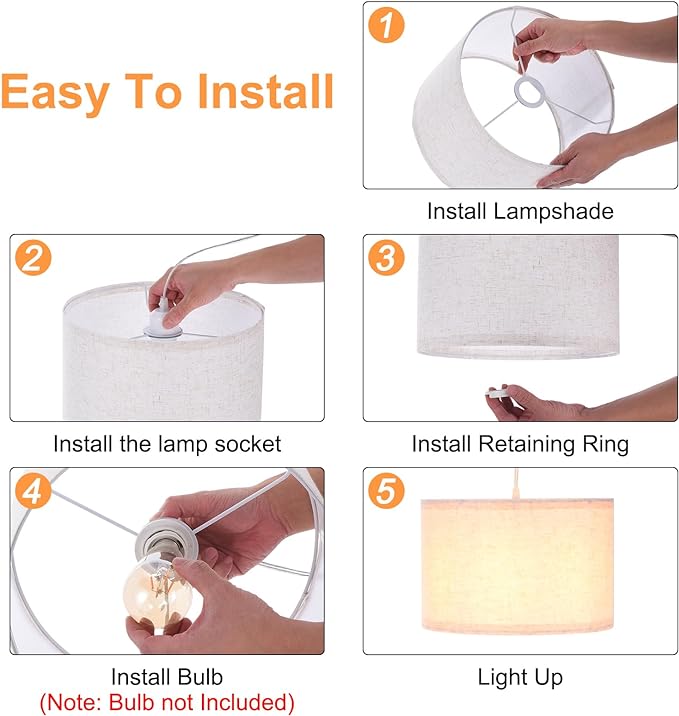 Easy To Install

1

Install Lampshade

2

Install the lamp socket

3

Install Retaining Ring

4

Install Bulb
(Note: Bulb not Included)

5

Light Up