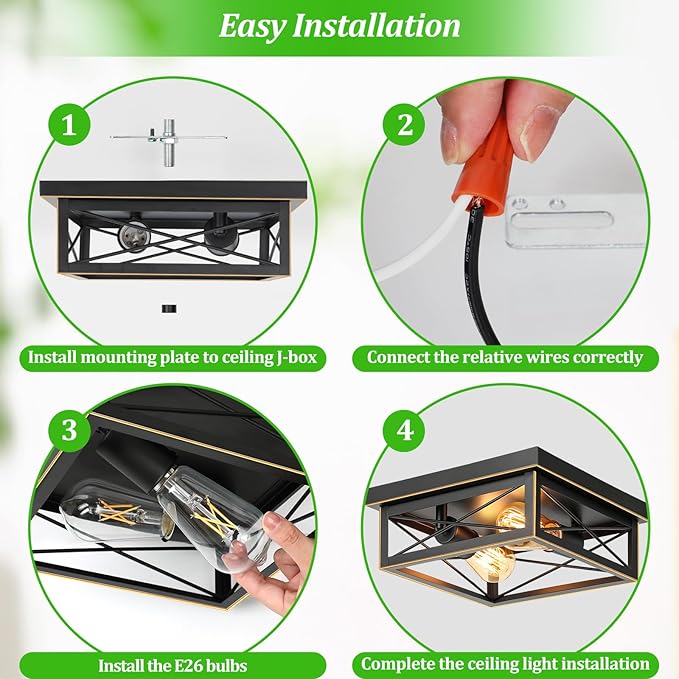 Easy Installation

1

Install mounting plate to ceiling J-box

2

Connect the relative wires correctly

3

Install the E26 bulbs

4

Complete the ceiling light installation