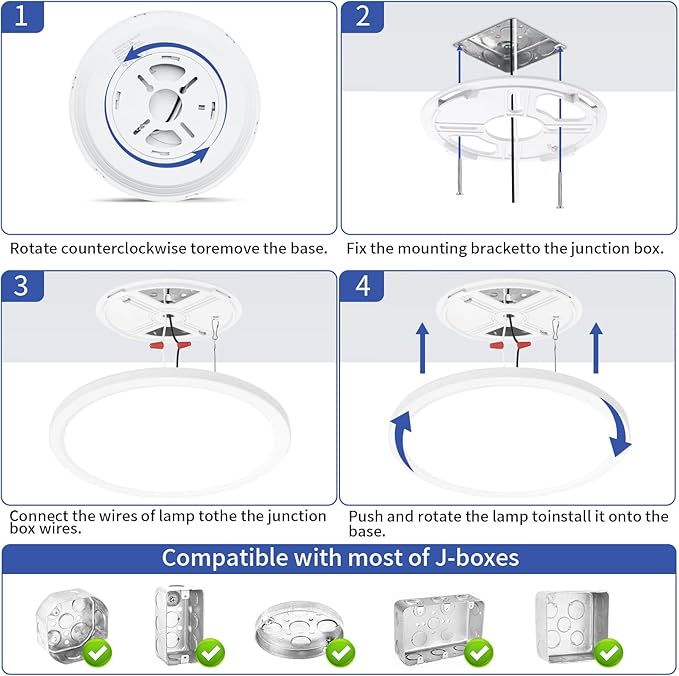 1

Rotate counterclockwise toremove the base.

2

Fix the mounting bracketto the junction box.

3

Connect the wires of lamp tothe the junction box wires.

4

Push and rotate the lamp toinstall it onto the base.

Compatible with most of J-boxes