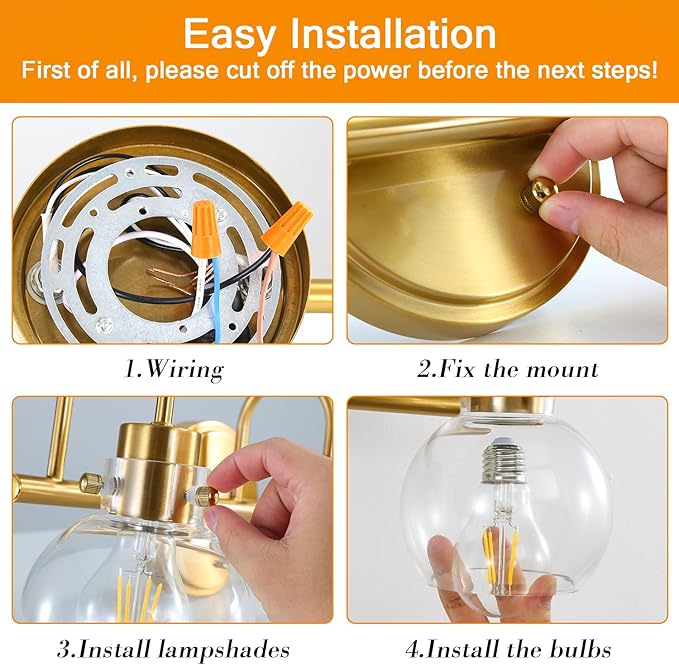 Easy Installation
First of all, please cut off the power before the next steps!

1.Wiring

2.Fix the mount

3.Install lampshades

4.Install the bulbs