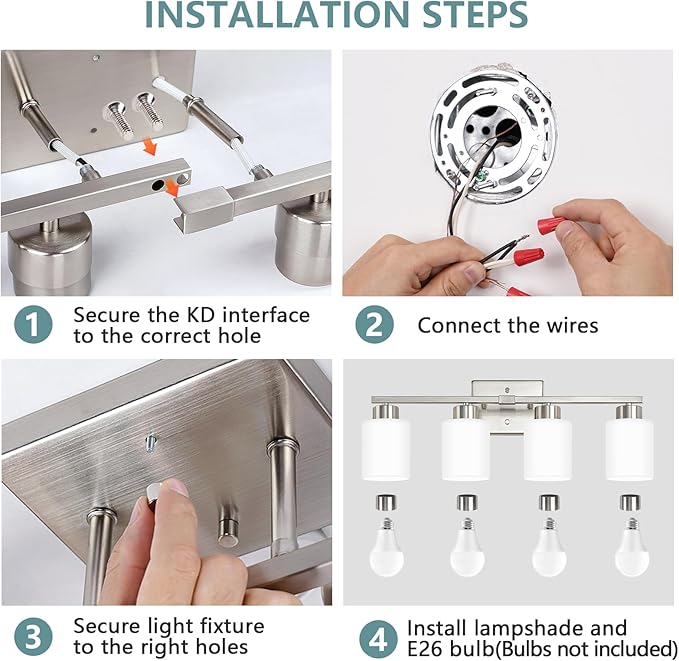 INSTALLATION STEPS

1 Secure the KD interface to the correct hole

2 Connect the wires

3 Secure light fixture to the right holes

4 Install lampshade and E26 bulb(Bulbs not included)