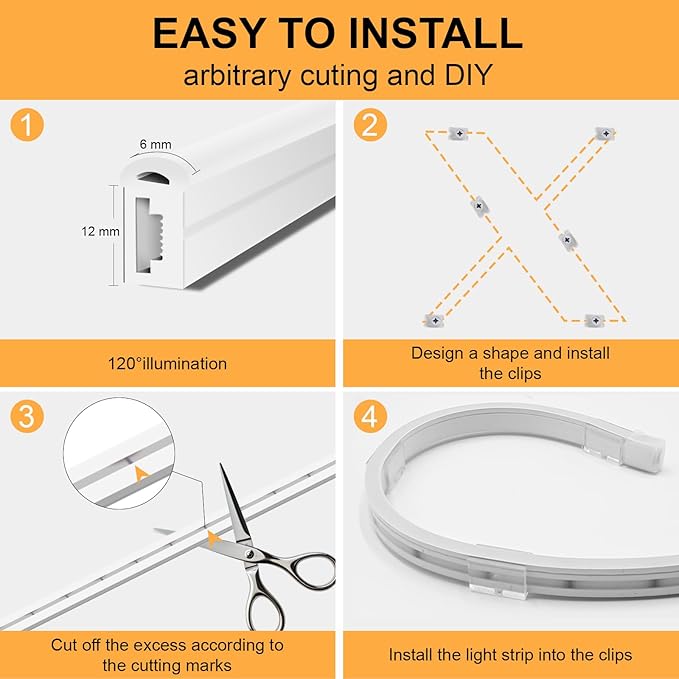 EASY TO INSTALL
arbitrary cuting and DIY

1
6 mm
12 mm
120°illumination

2
Design a shape and install the clips

3
Cut off the excess according to the cutting marks

4
Install the light strip into the clips