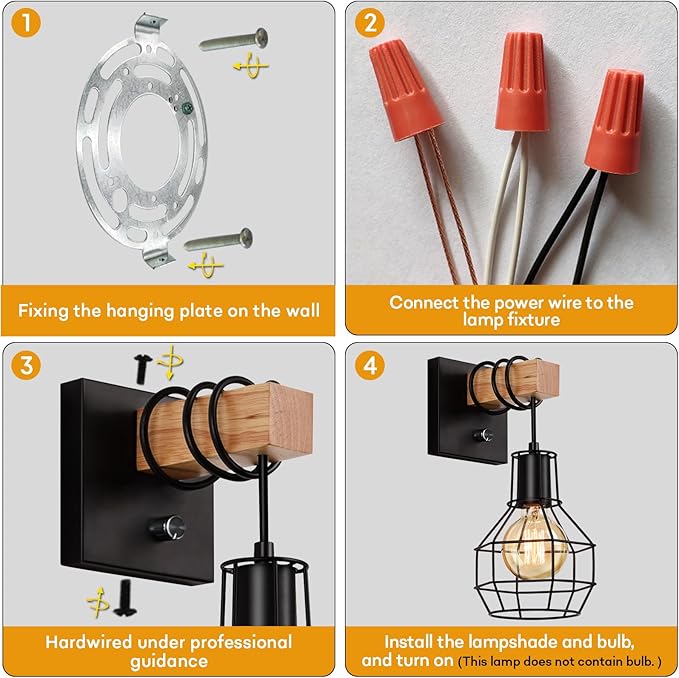 1

Fixing the hanging plate on the wall

2

Connect the power wire to the lamp fixture

3

Hardwired under professional guidance

4

Install the lampshade and bulb, and turn on (This lamp does not contain bulb. )