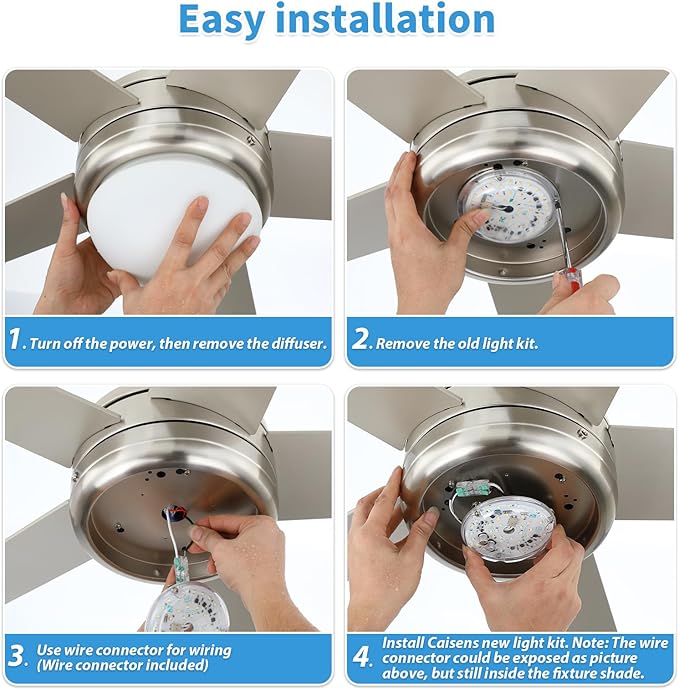 Easy installation

1. Turn off the power, then remove the diffuser.

2. Remove the old light kit.

3. Use wire connector for wiring (Wire connector included)

4. Install Caisens new light kit. Note: The wire connector could be exposed as picture above, but still inside the fixture shade.