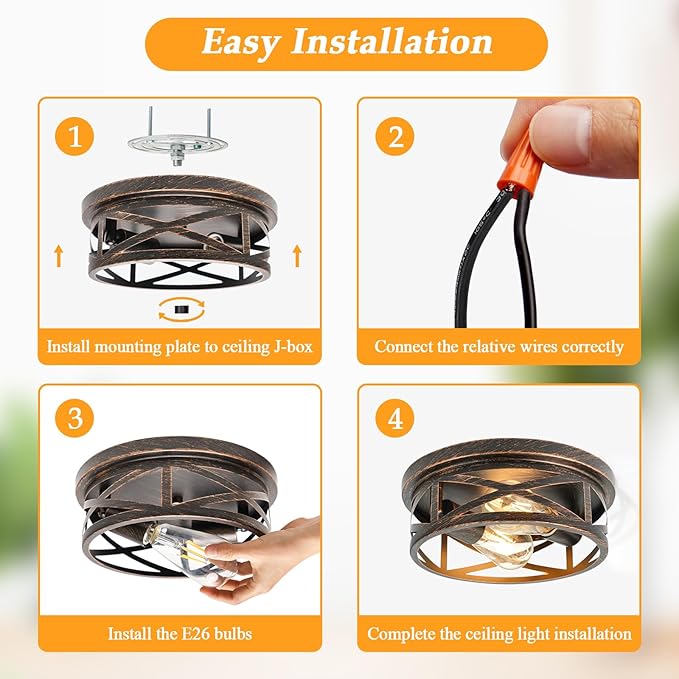 Easy Installation

1

Install mounting plate to ceiling J-box

2

Connect the relative wires correctly

3

Install the E26 bulbs

4

Complete the ceiling light installation