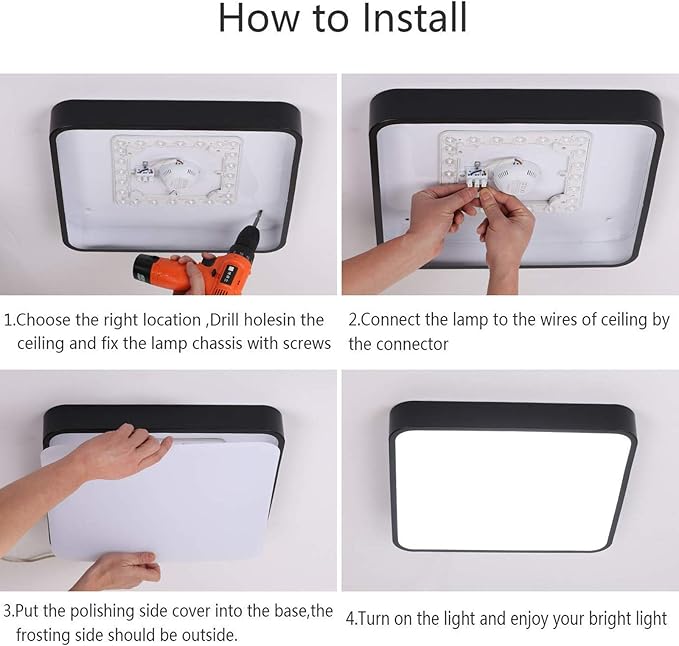 How to Install

1.Choose the right location ,Drill holesin the ceiling and fix the lamp chassis with screws

2.Connect the lamp to the wires of ceiling by the connector

3.Put the polishing side cover into the base,the frosting side should be outside.

4.Turn on the light and enjoy your bright light