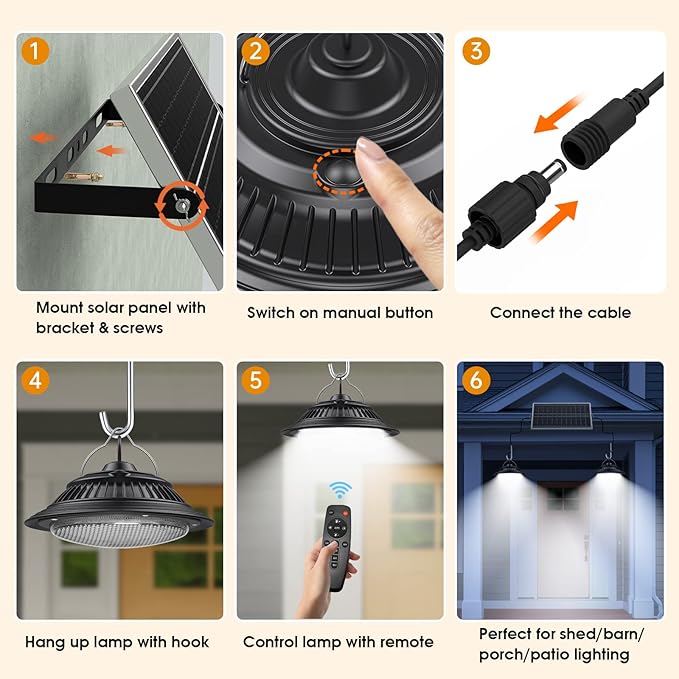 1
Mount solar panel with bracket & screws

2
Switch on manual button

3
Connect the cable

4
Hang up lamp with hook

5
Control lamp with remote

6
Perfect for shed/barn/ porch/patio lighting