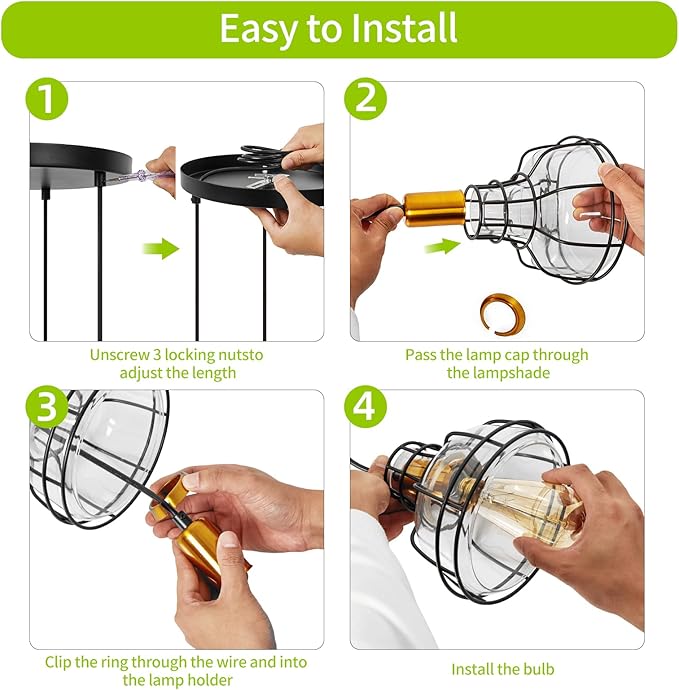 Easy to Install

1

Unscrew 3 locking nutsto adjust the length

2

Pass the lamp cap through the lampshade

3

Clip the ring through the wire and into the lamp holder

4

Install the bulb